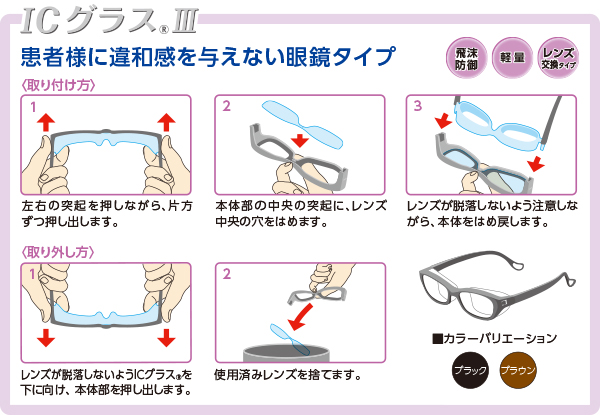 ICグラス®Ⅲ

患者様に違和感を与えない眼鏡タイプ

飛沫防御

軽量

レンズ交換タイプ

〈取り付け方〉

1

左右の突起を押しながら、片方ずつ押し出します。

2

本体部の中央の突起に、レンズ中央の穴をはめます。

3

レンズが脱落しないよう注意しながら、本体をはめ戻します。

〈取り外し方〉

1

レンズが脱落しないようICグラス®を下に向け、本体部を押し出します。

2

使用済みレンズを捨てます。

■カラーバリエーション

ブラック

ブラウン