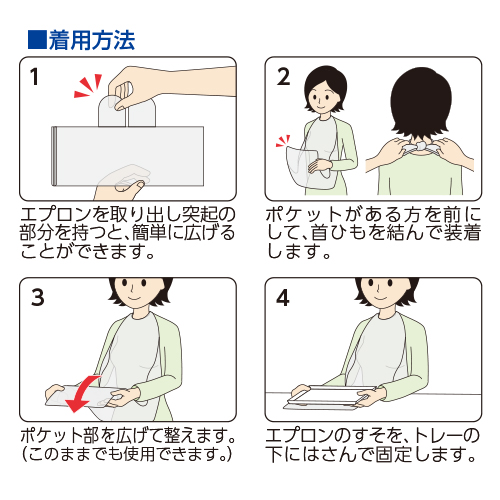 ■着用方法

1

エプロンを取り出し突起の部分を持つと、簡単に広げることができます。

2

ポケットがある方を前にして、首ひもを結んで装着します。

3

ポケット部を広げて整えます。（このままでも使用できます。）

4

エプロンのすそを、トレーの下にはさんで固定します。